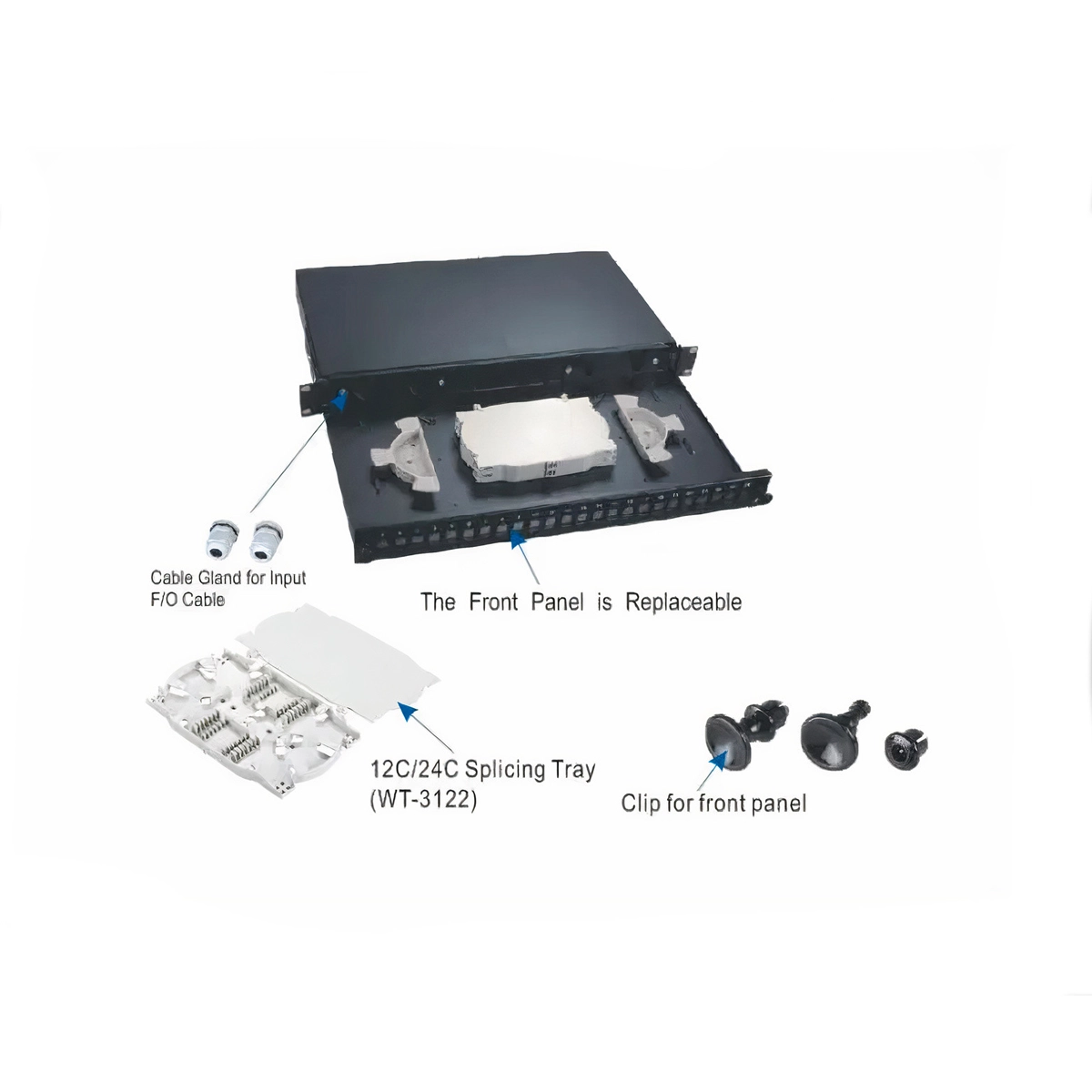 Cable Gland for Input F/O Cable

The Front Panel is Replaceable

12C/24C Splicing Tray (WT-3122)

Clip for front panel