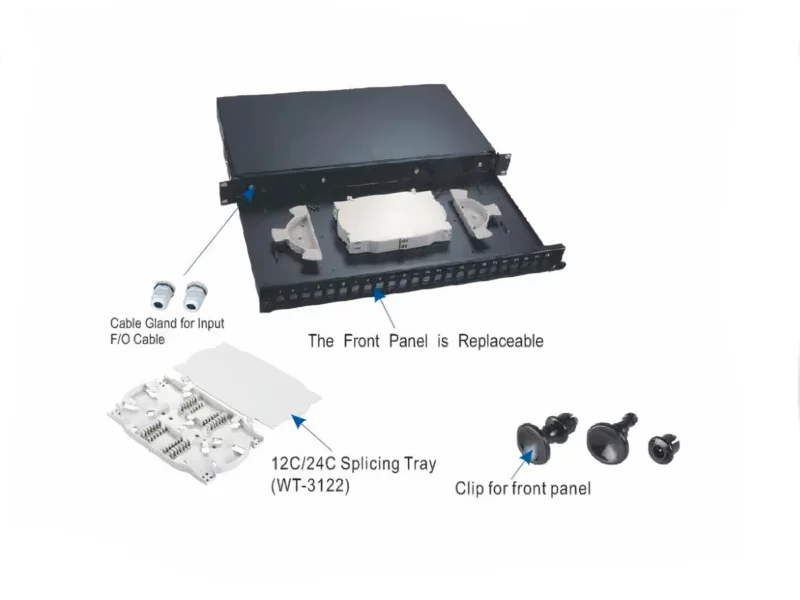 Cable Gland for Input F/O Cable

The Front Panel is Replaceable

12C/24C Splicing Tray (WT-3122)

Clip for front panel